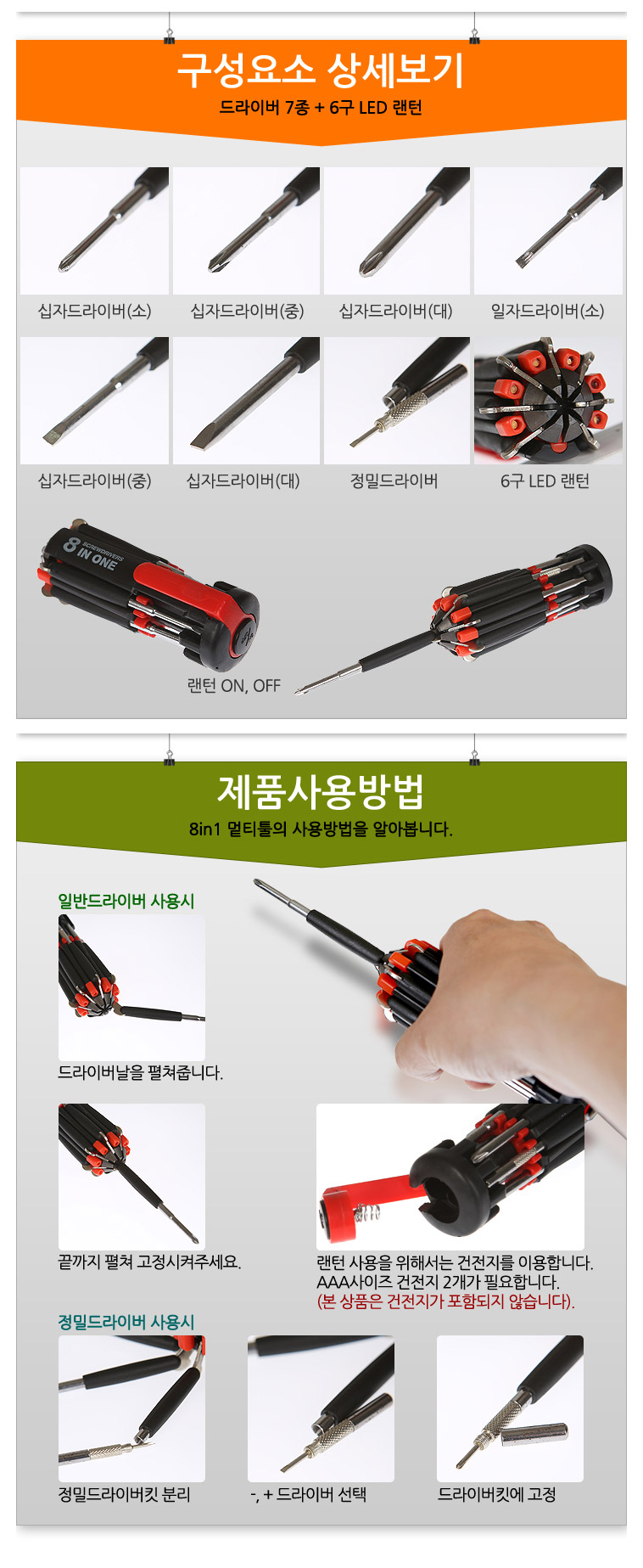 구성요소 상세보기
드라이버 7종 + 6구 LED 랜턴

십자드라이버(소)
십자드라이버(중)
십자드라이버(대)
일자드라이버(소)

십자드라이버(중)
십자드라이버(대)
정밀드라이버
6구 LED 랜턴

8 SCREWDRIVERS IN ONE

랜턴 ON, OFF

제품사용방법
8in1 멀티툴의 사용방법을 알아봅니다.

일반드라이버 사용시

드라이버날을 펼쳐줍니다.

끝까지 펼쳐 고정시켜주세요.

랜턴 사용을 위해서는 건전지를 이용합니다.
AAA사이즈 건전지 2개가 필요합니다.
(본 상품은 건전지가 포함되지 않습니다).

정밀드라이버 사용시

정밀드라이버킷 분리

-, + 드라이버 선택

드라이버킷에 고정